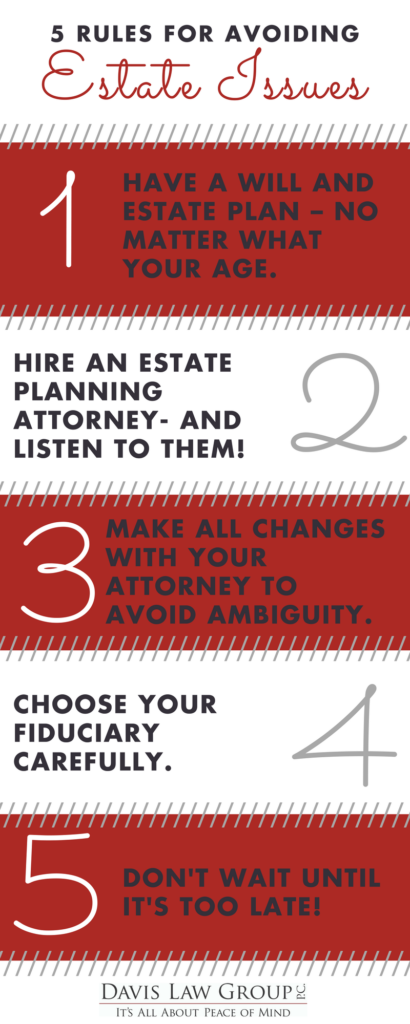 5 RULES FOR AVOIDING
Estate Issues

1
HAVE A WILL AND ESTATE PLAN – NO MATTER WHAT YOUR AGE.

HIRE AN ESTATE PLANNING ATTORNEY- AND LISTEN TO THEM!
2

3
MAKE ALL CHANGES WITH YOUR ATTORNEY TO AVOID AMBIGUITY.

CHOOSE YOUR FIDUCIARY CAREFULLY.
4

5
DON'T WAIT UNTIL IT'S TOO LATE!

DAVIS LAW GROUP P.C.
IT'S ALL ABOUT PEACE OF MIND